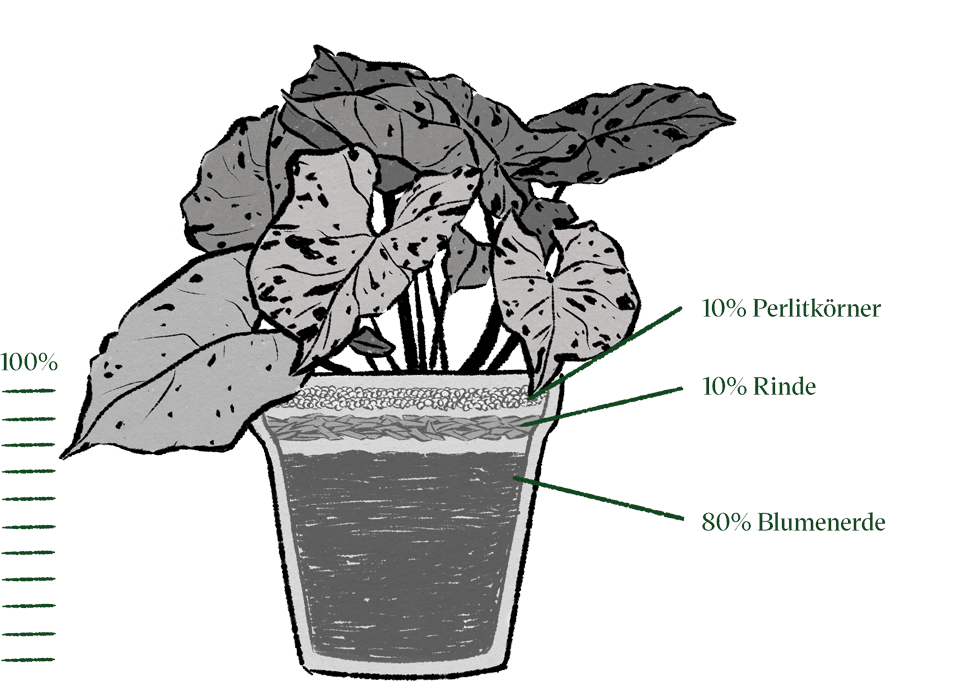 100%

10% Perlitkörner

10% Rinde

80% Blumenerde