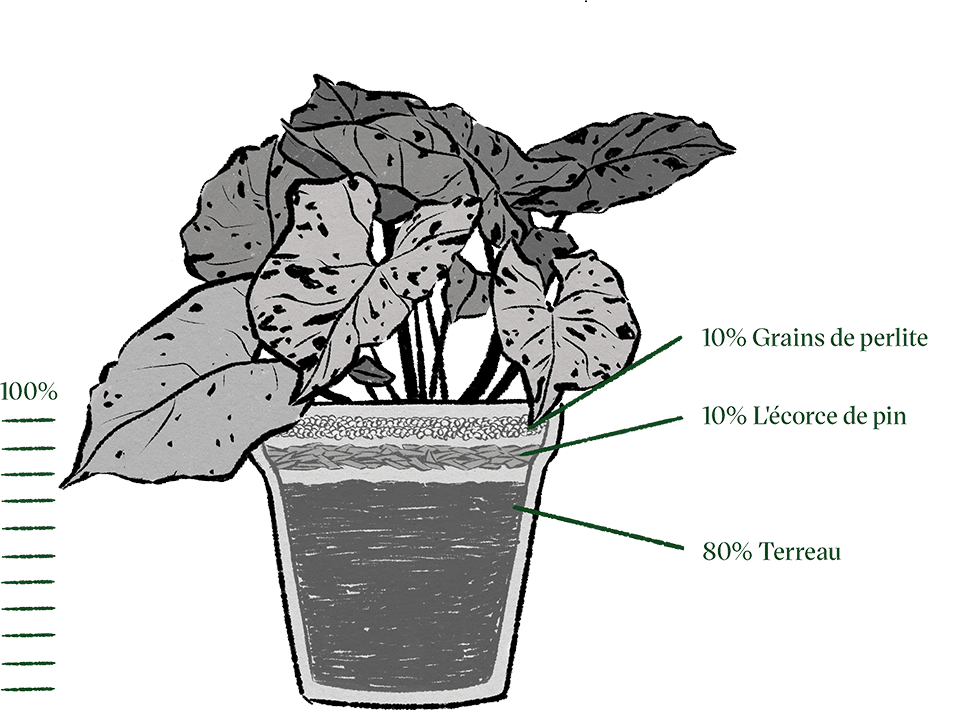 100%

10% Grains de perlite

10% L'écorce de pin

80% Terreau