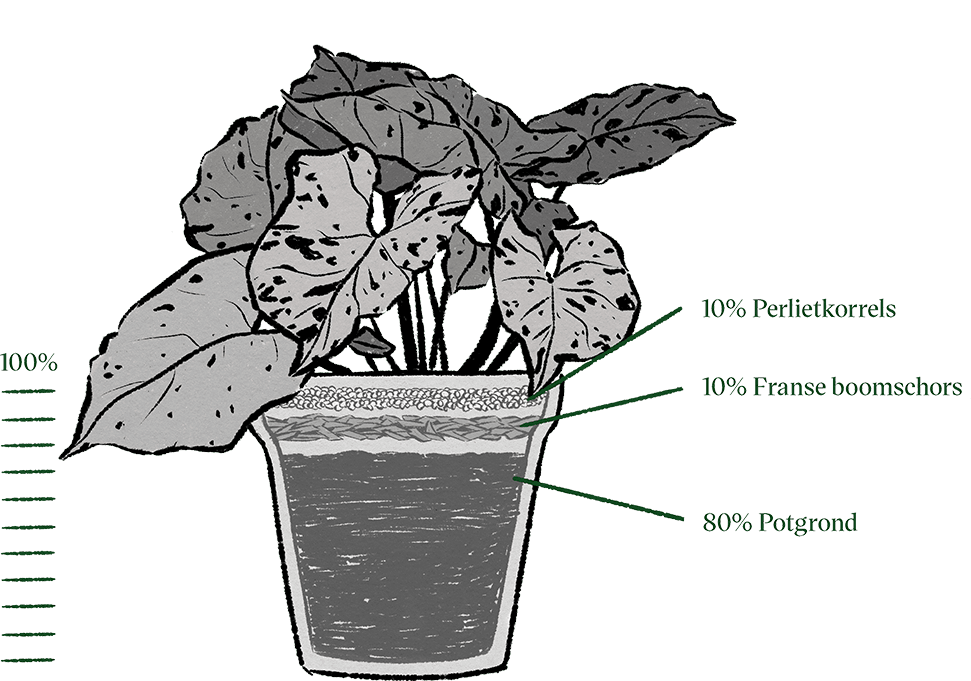 100%

10% Perlietkorrels

10% Franse boomschors

80% Potgrond