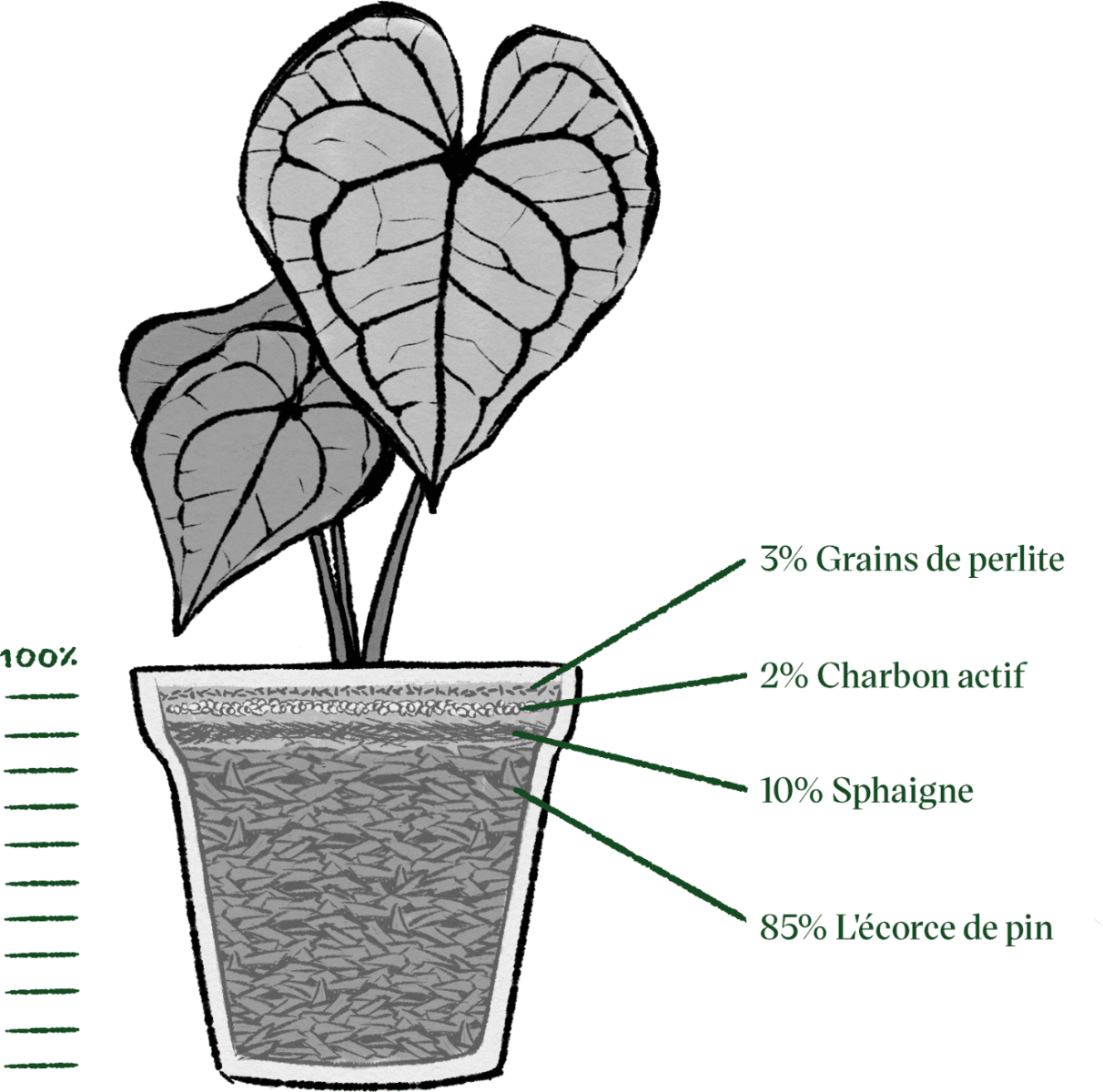 100%

3% Grains de perlite

2% Charbon actif

10% Sphaigne

85% L'écorce de pin