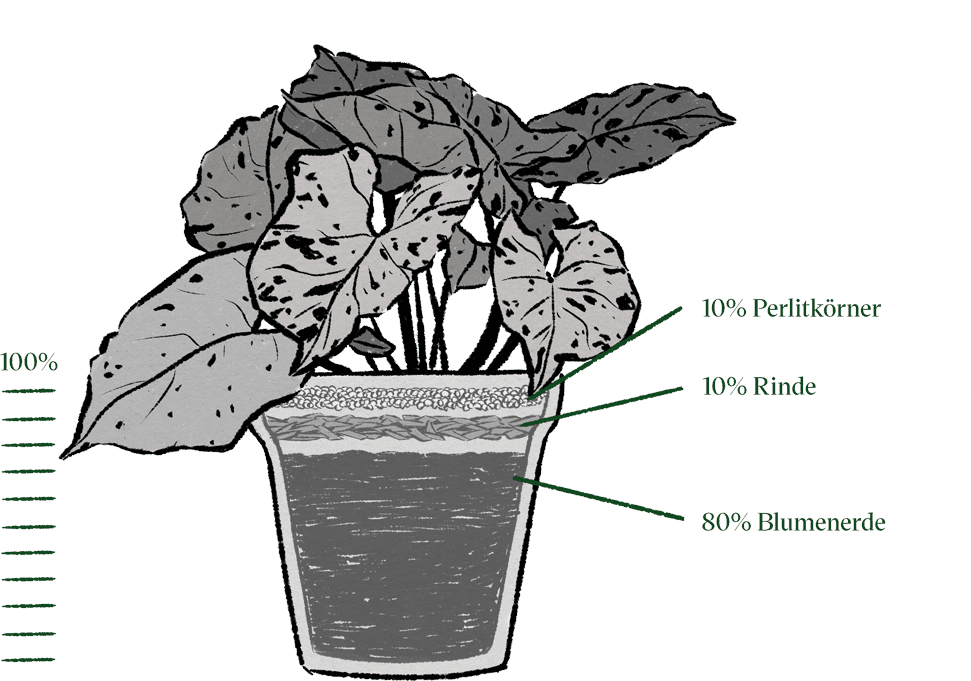 100%

10% Perlitkörner

10% Rinde

80% Blumenerde