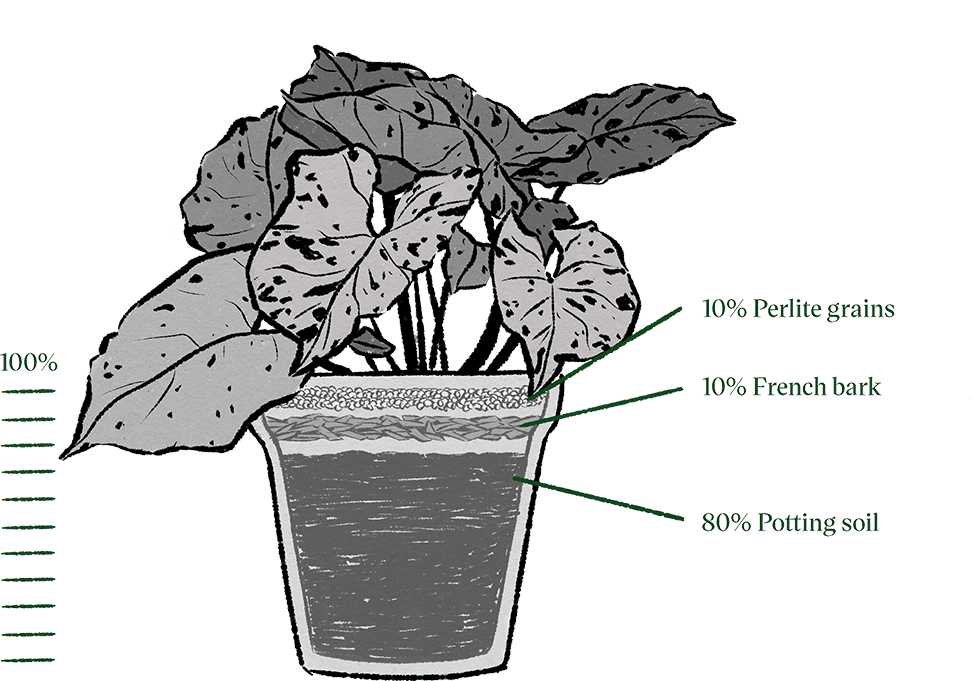 100%

10% Perlite grains

10% French bark

80% Potting soil