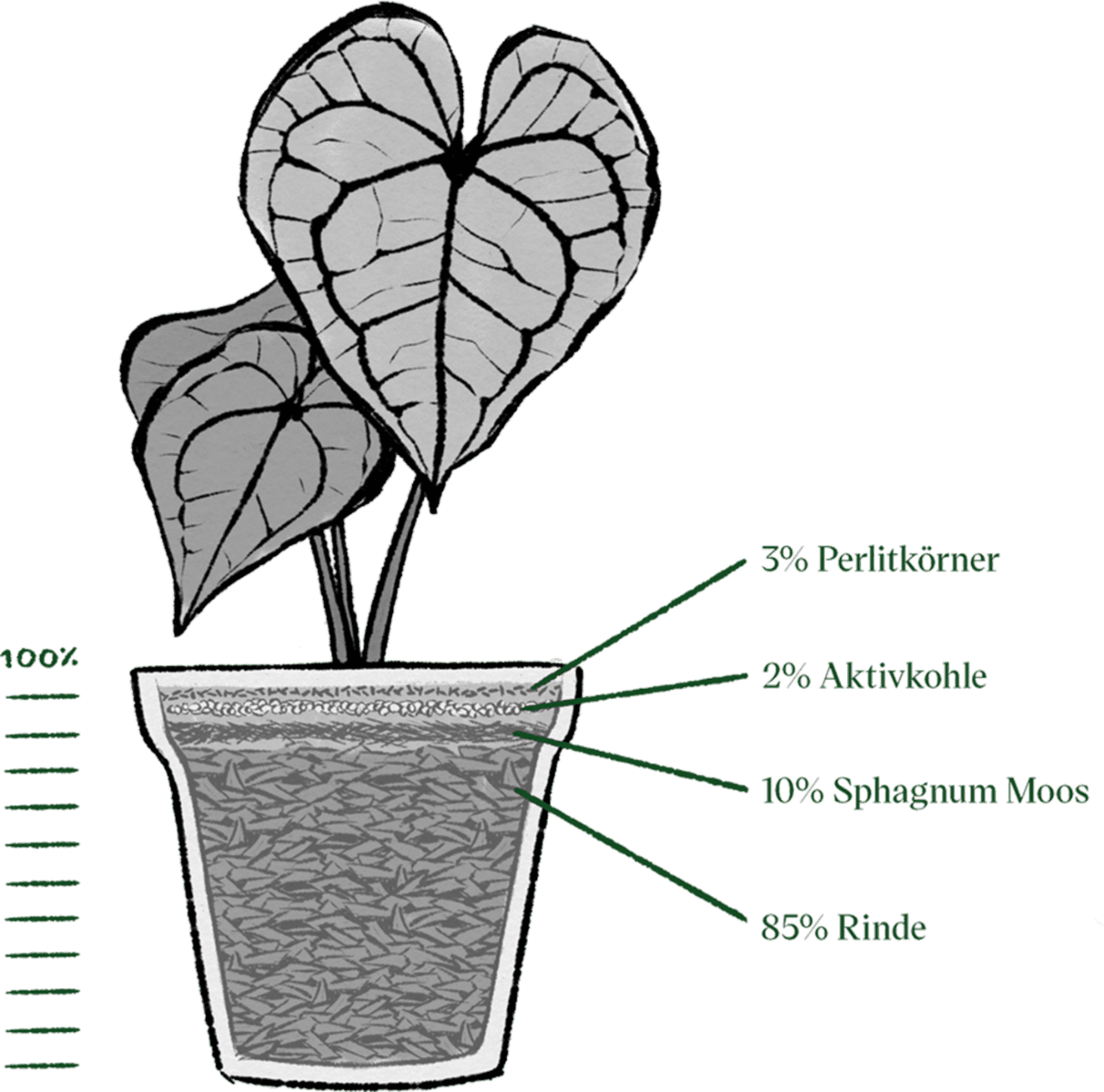 100%

3% Perlitkörner

2% Aktivkohle

10% Sphagnum Moos

85% Rinde