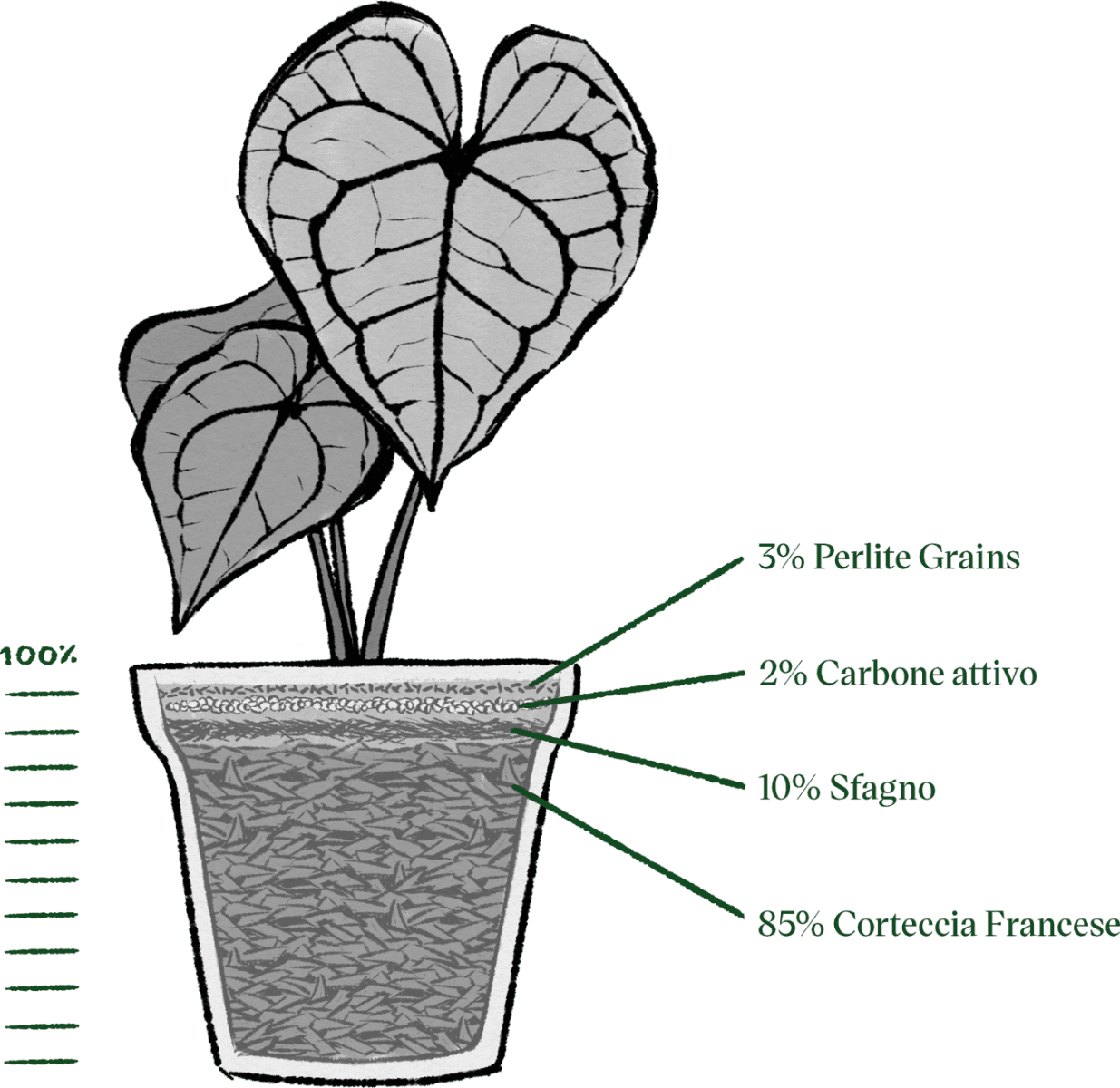 100%

3% Perlite Grains

2% Carbone attivo

10% Sfagno

85% Corteccia Francese