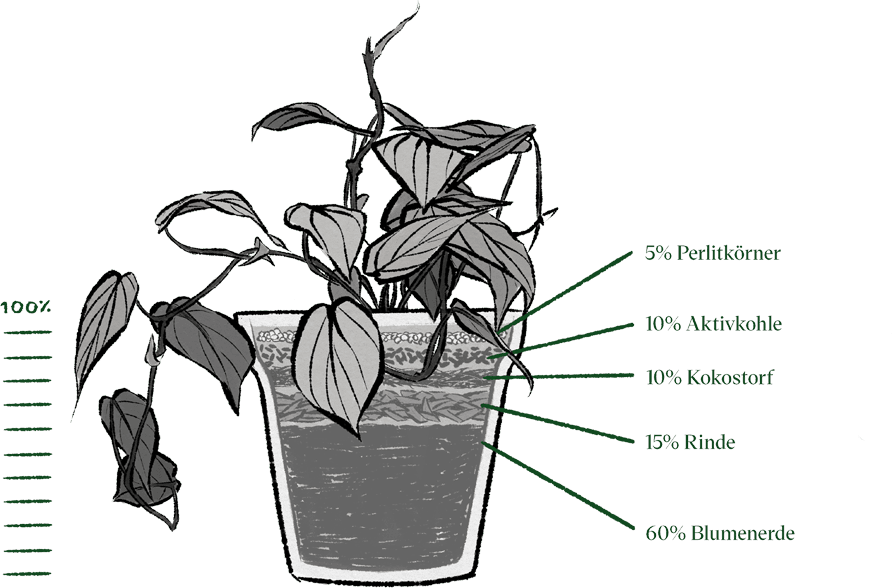 100%

5% Perlitkörner

10% Aktivkohle

10% Kokostorf

15% Rinde

60% Blumenerde